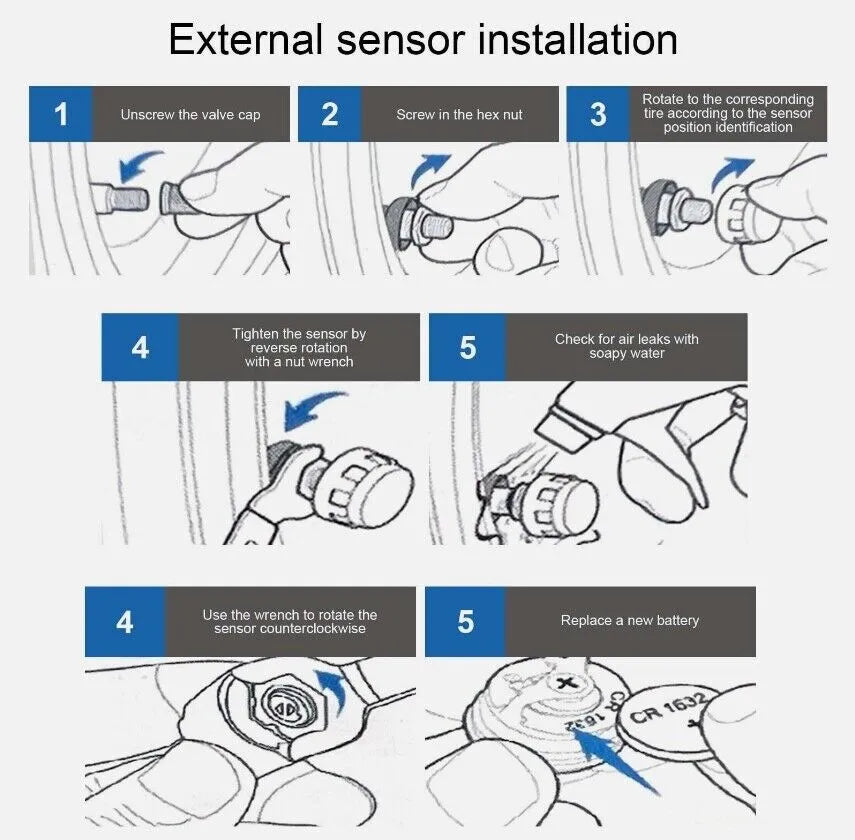 External sensor installation

1 Unscrew the valve cap

2 Screw in the hex nut

3 Rotate to the corresponding tire according to the sensor position identification

4 Tighten the sensor by reverse rotation with a nut wrench

5 Check for air leaks with soapy water

4 Use the wrench to rotate the sensor counterclockwise

5 Replace a new battery

CR 1632

CR 1632