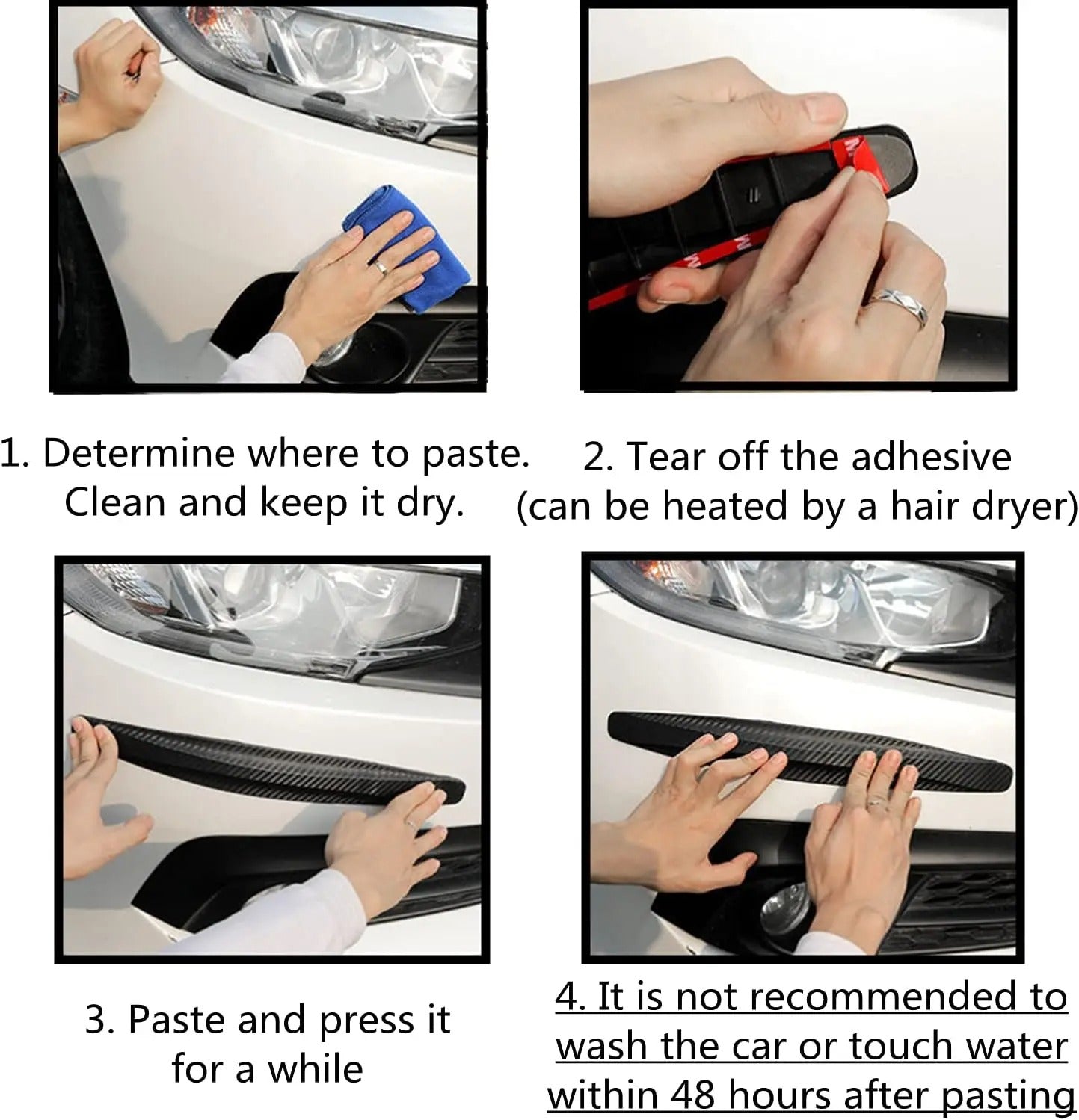 1. Determine where to paste. Clean and keep it dry.

2. Tear off the adhesive (can be heated by a hair dryer)

3. Paste and press it for a while

4. It is not recommended to wash the car or touch water within 48 hours after pasting