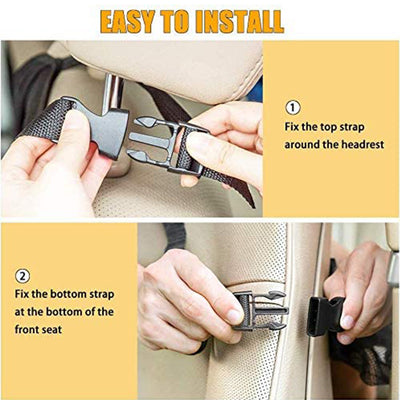 EASY TO INSTALL

①
Fix the top strap around the headrest

②
Fix the bottom strap at the bottom of the front seat