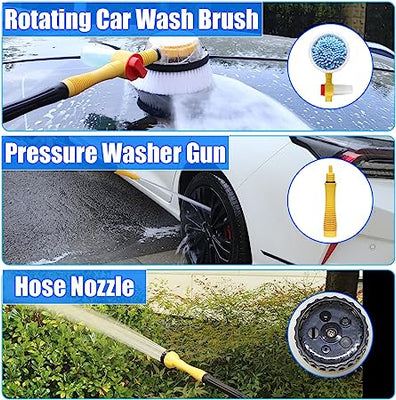 Rotating Car Wash Brush

Pressure Washer Gun

Hose Nozzle